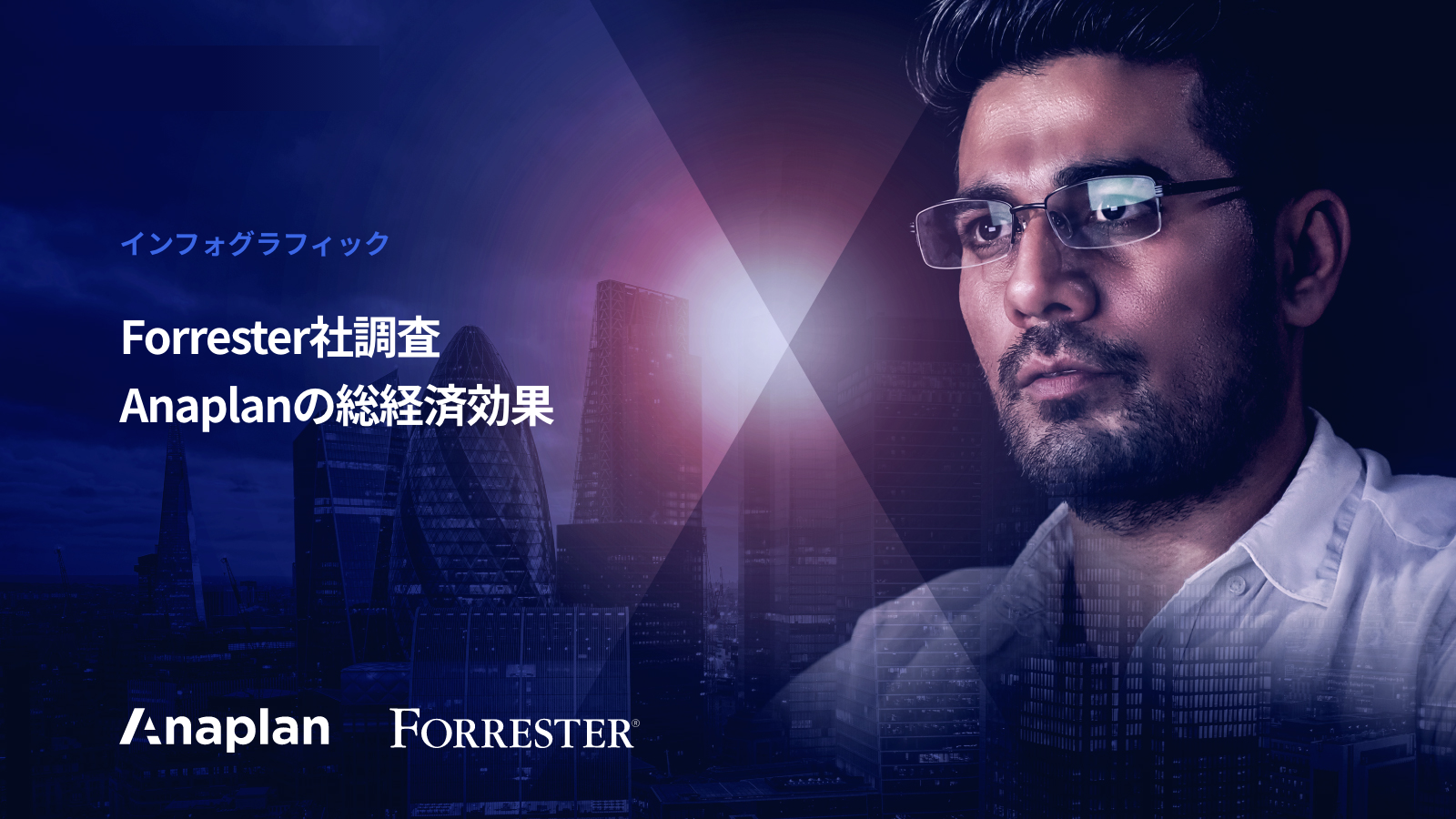 インフォグラフィック

Forrester社調査
Anaplanの総経済効果

Anaplan FORRESTER®